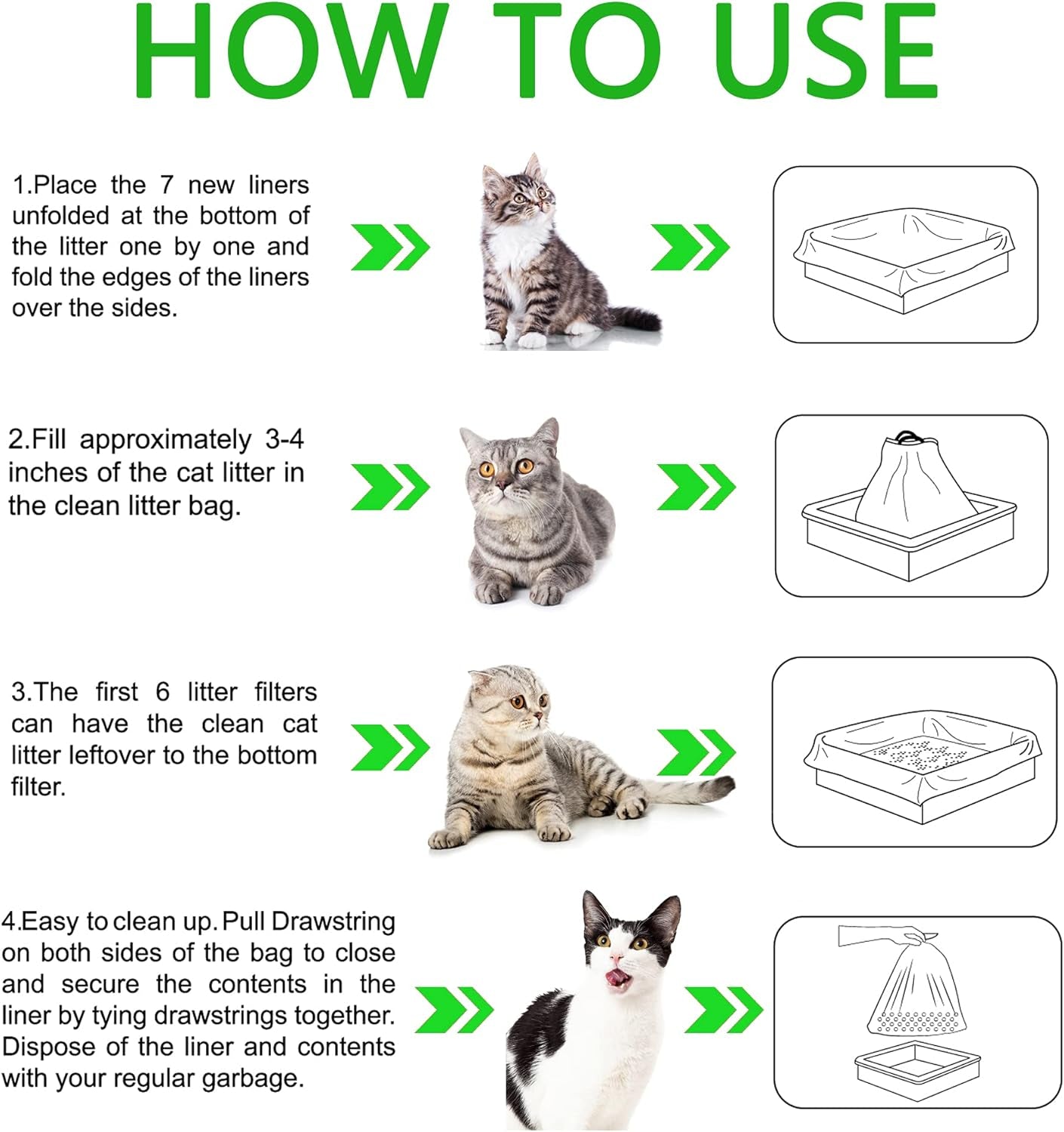 HOW TO USE

1.Place the 7 new liners unfolded at the bottom of the litter one by one and fold the edges of the liners over the sides.

2.Fill approximately 3-4 inches of the cat litter in the clean litter bag.

3.The first 6 litter filters can have the clean cat litter leftover to the bottom filter.

4.Easy to clean up. Pull Drawstring on both sides of the bag to close and secure the contents in the liner by tying drawstrings together. Dispose of the liner and contents with your regular garbage.