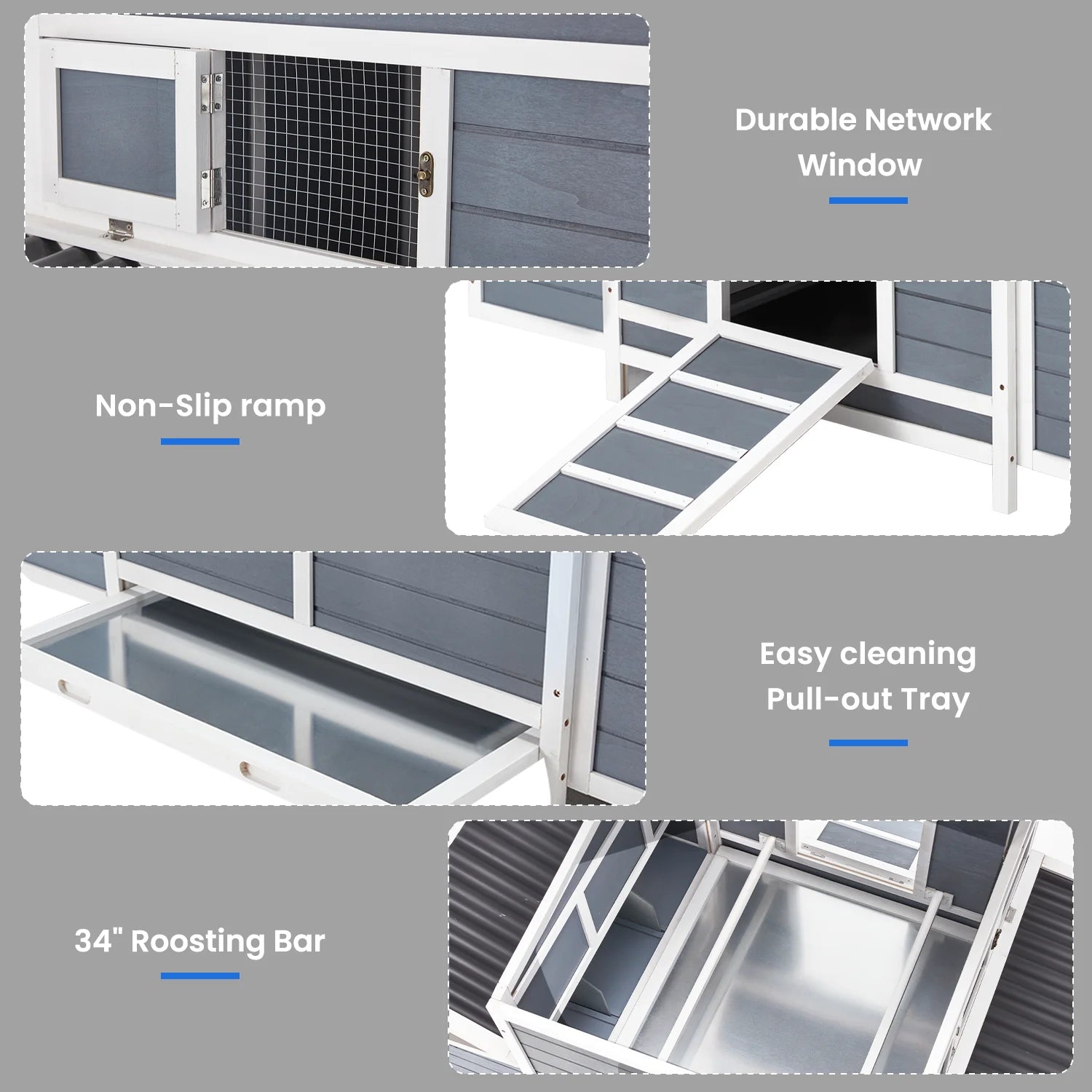 Durable Network Window

Non-Slip ramp

Easy cleaning Pull-out Tray

34" Roosting Bar